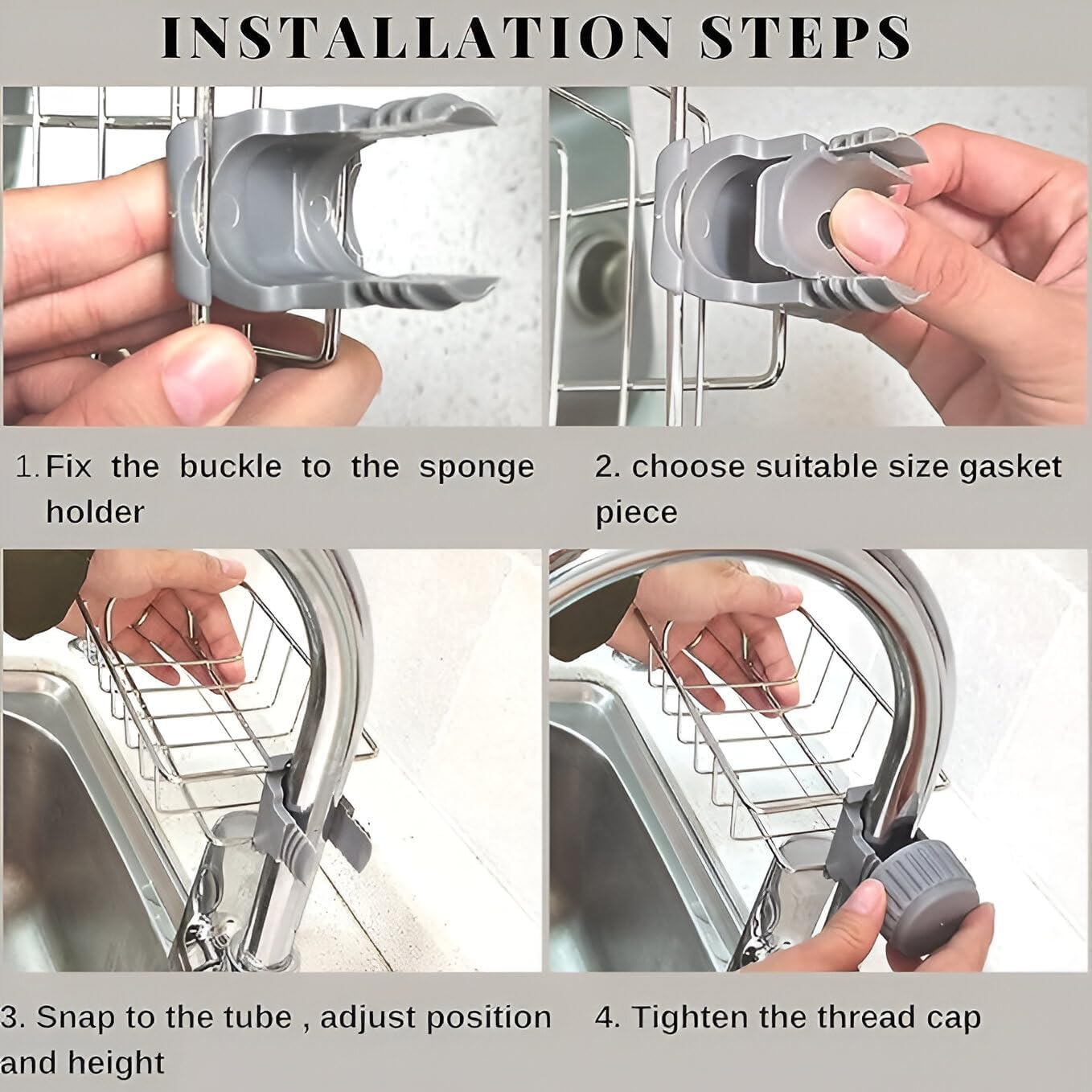 INSTALLATION STEPS

1. Fix the buckle to the sponge holder

2. choose suitable size gasket piece

3. Snap to the tube , adjust position and height

4. Tighten the thread cap